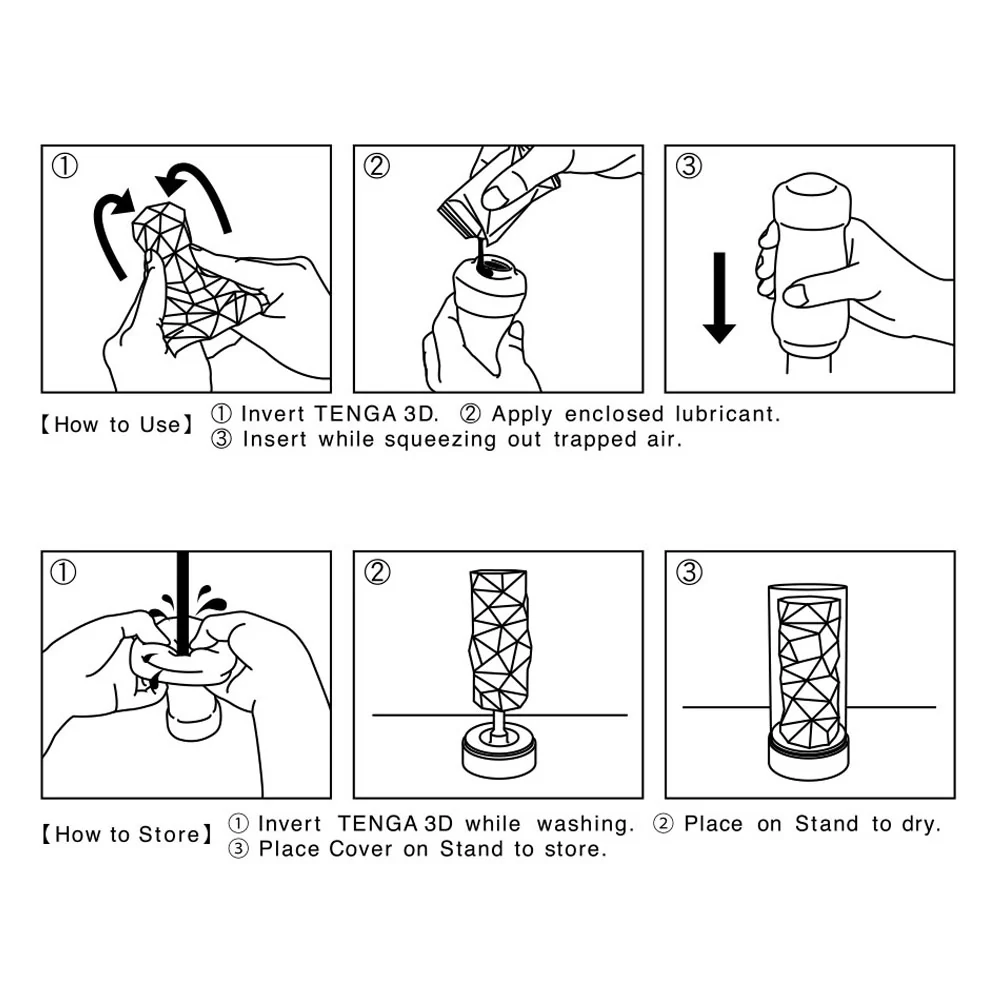 ①

②

③

【How to Use】 ① Invert TENGA 3D. ② Apply enclosed lubricant.
③ Insert while squeezing out trapped air.

①

②

③

【How to Store】 ① Invert TENGA 3D while washing. ② Place on Stand to dry.
③ Place Cover on Stand to store.