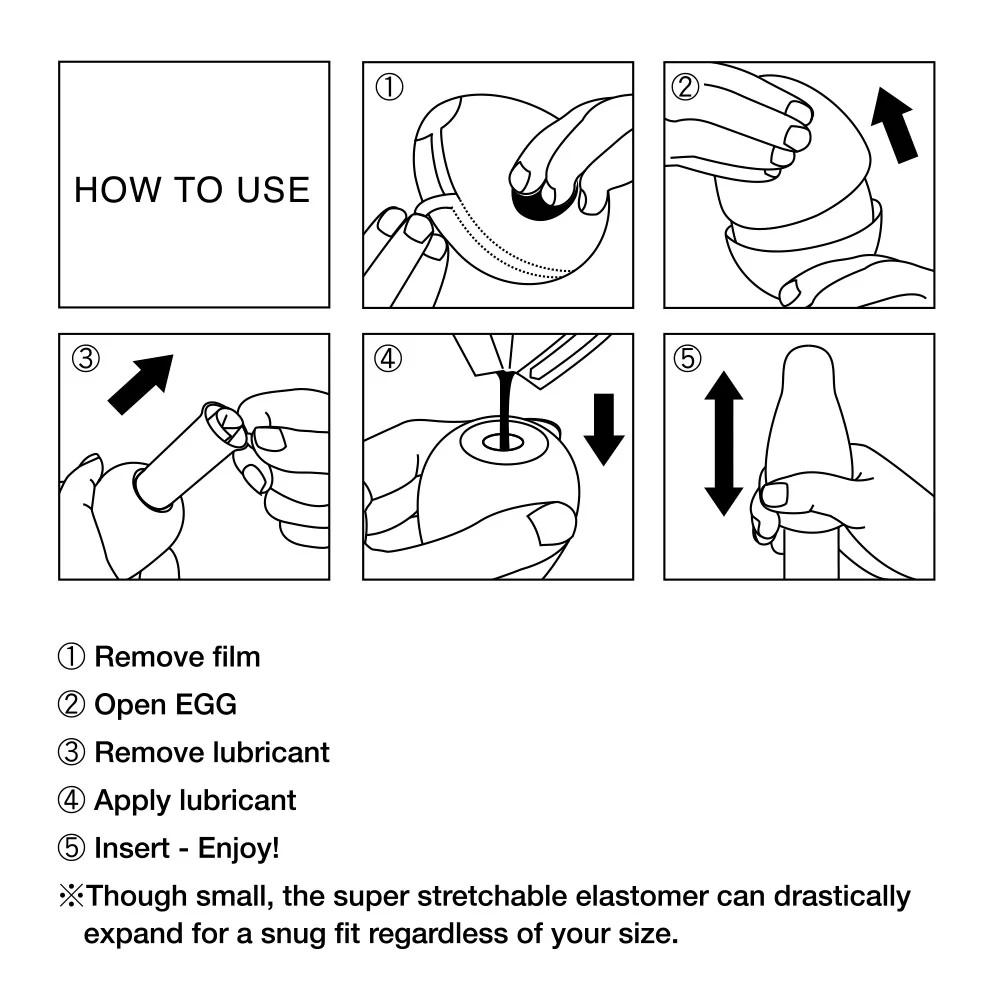 HOW TO USE

①

②

③

④

⑤

① Remove film
② Open EGG
③ Remove lubricant
④ Apply lubricant
⑤ Insert - Enjoy!
※Though small, the super stretchable elastomer can drastically expand for a snug fit regardless of your size.